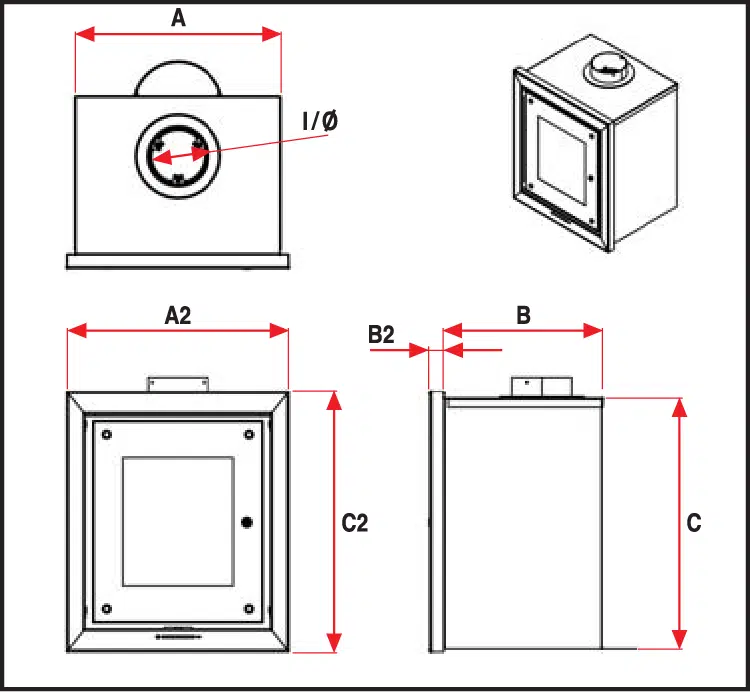 A

I/Ø

A2

B2

B

C2

C