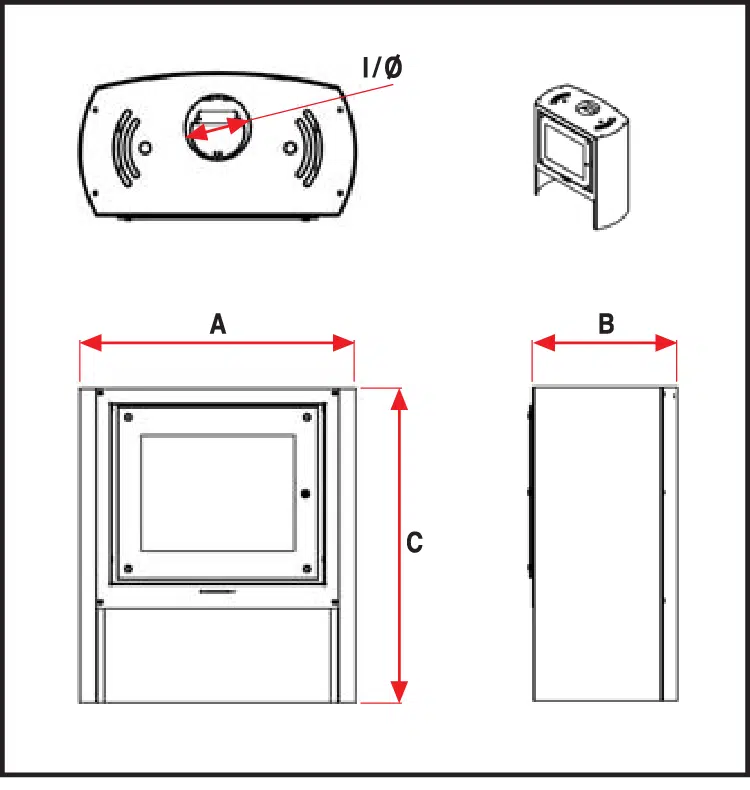 I/Ø

A

B

C