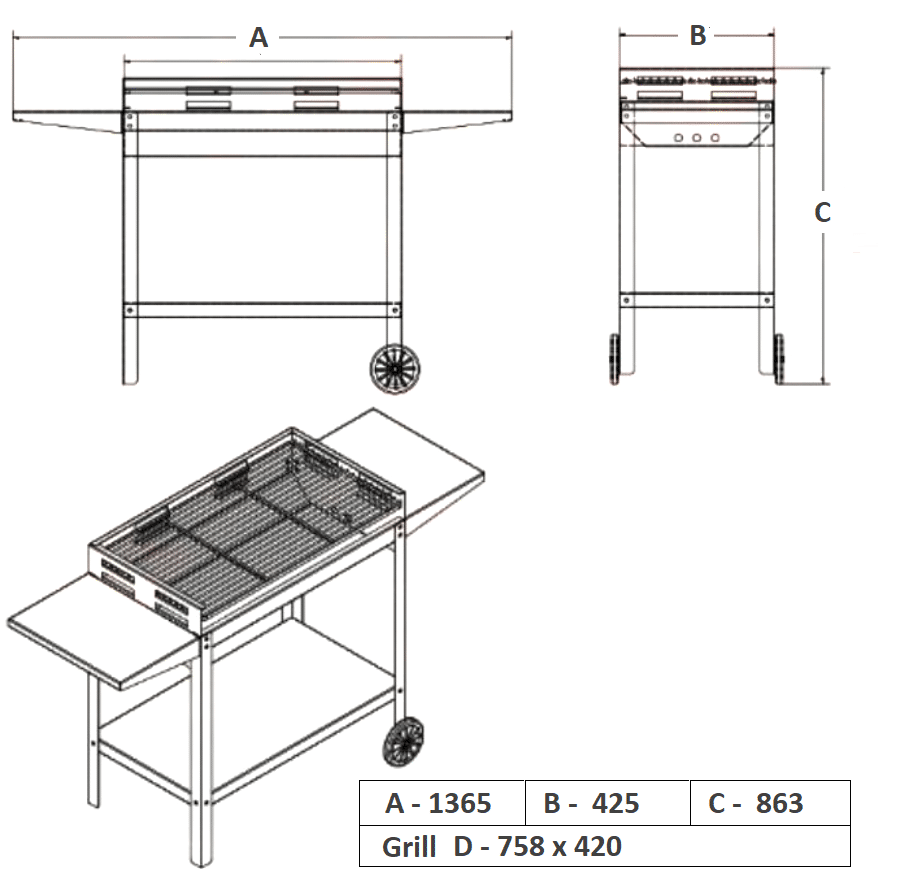 A

B

C

| A - 1365 | B - 425 | C - 863 |
|---|---|---|
| Grill D - 758 x 420 | | |