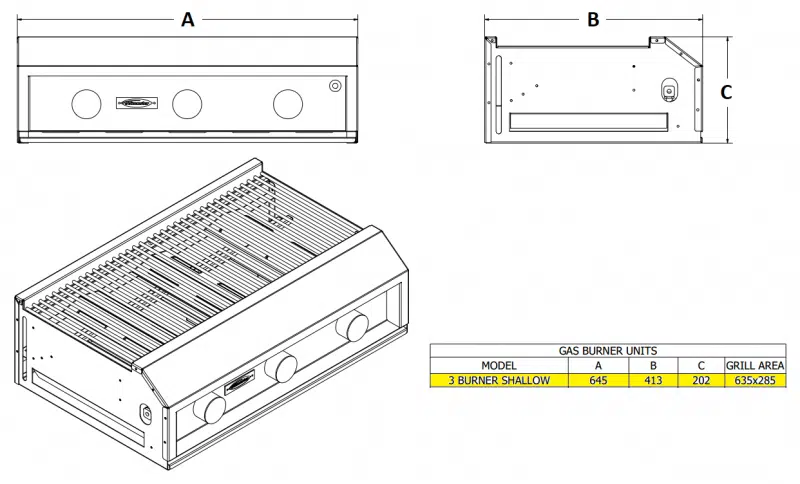 A

B

C

GAS BURNER UNITS

| MODEL | A | B | C | GRILL AREA |
|---|---|---|---|---|
| 3 BURNER SHALLOW | 645 | 413 | 202 | 635x285 |