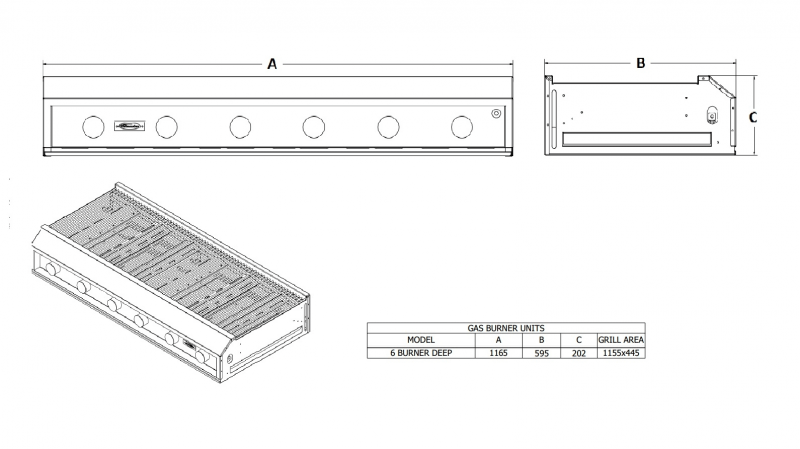 A

B

C

GAS BURNER UNITS

| MODEL | A | B | C | GRILL AREA |
|---|---|---|---|---|
| 6 BURNER DEEP | 1165 | 595 | 202 | 1155x445 |