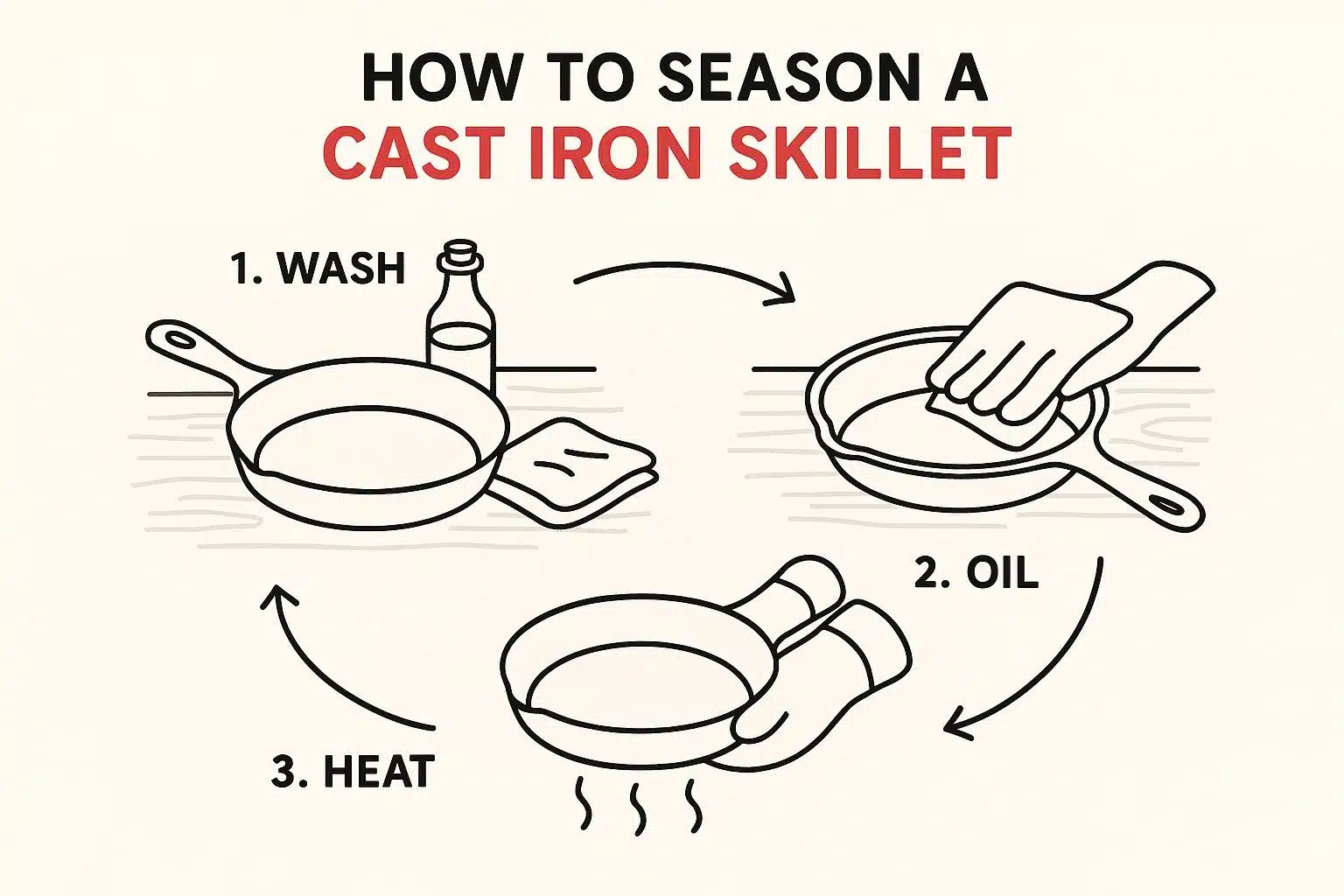 HOW TO SEASON A
CAST IRON SKILLET

1. WASH

2. OIL

3. HEAT