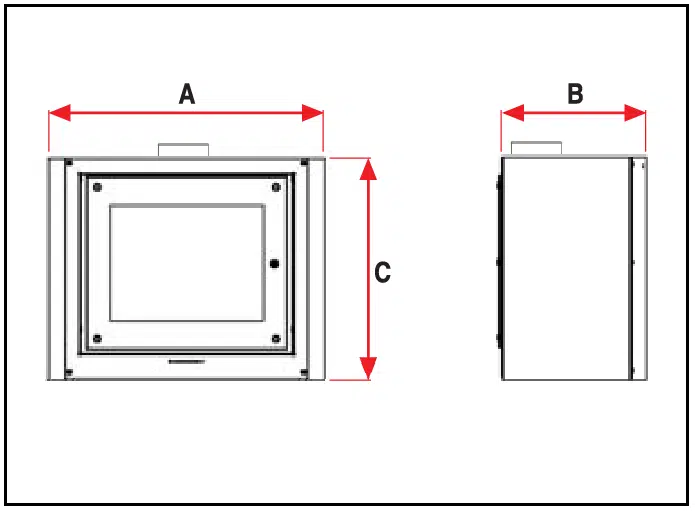 A

B

C