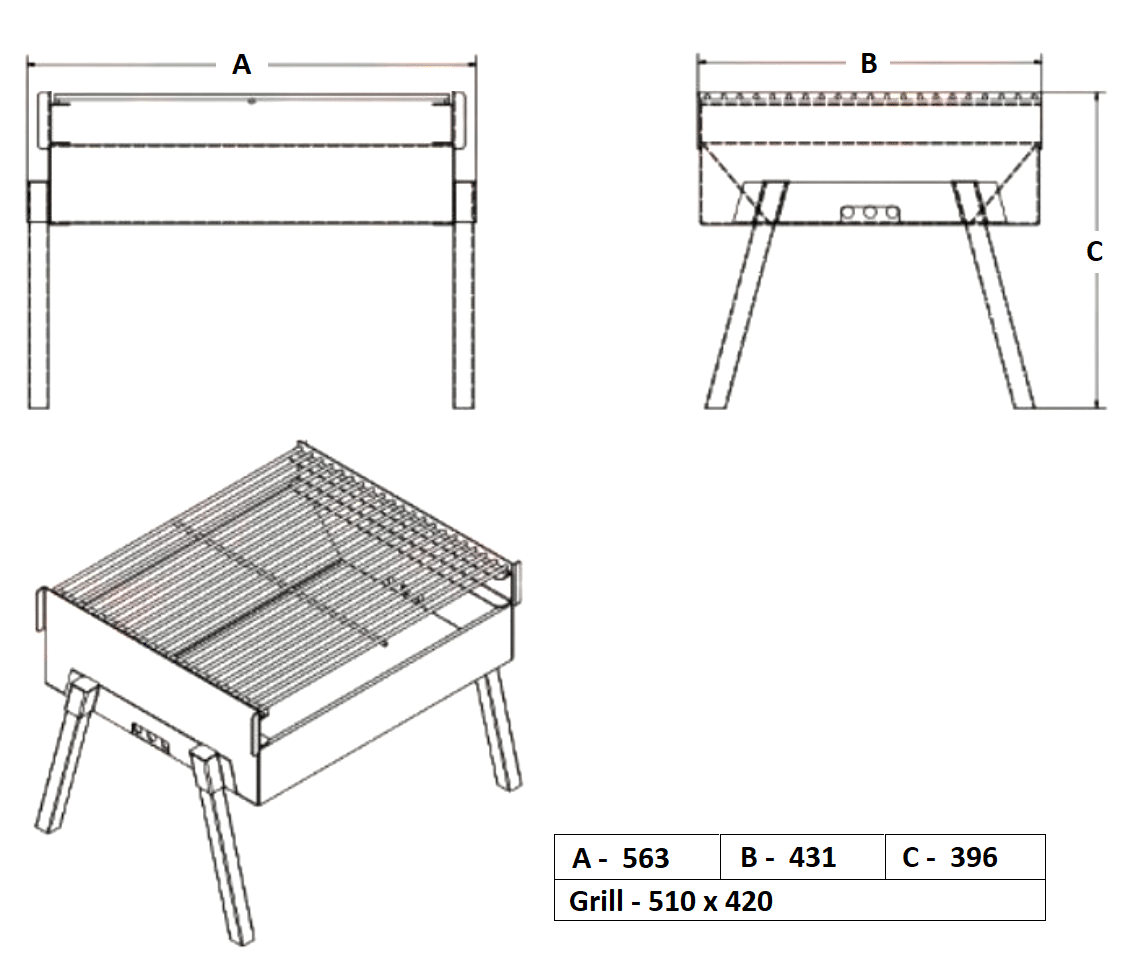 A

B

C

| A - 563 | B - 431 | C - 396 |
|---|---|---|
| Grill - 510 x 420 | | |